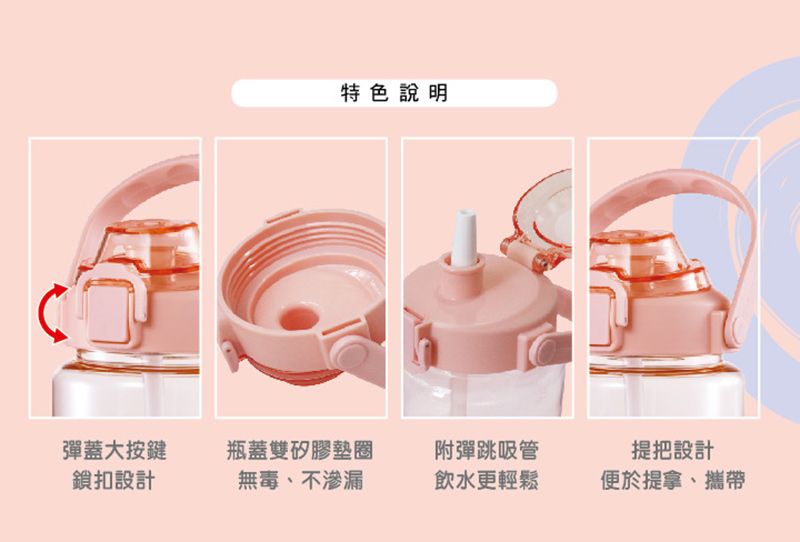 特色說明

彈蓋大按鍵
鎖扣設計

瓶蓋雙矽膠墊圈
無毒、不滲漏

附彈跳吸管
飲水更輕鬆

提把設計
便於提拿、攜帶