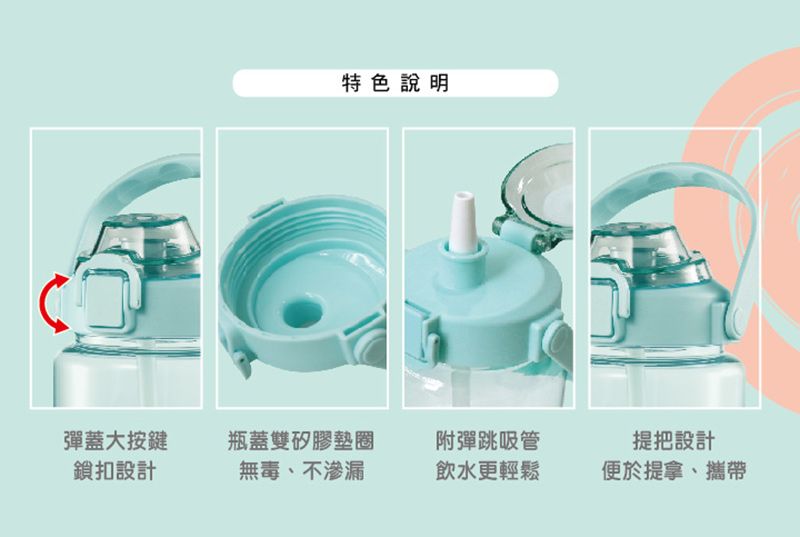 特色說明

彈蓋大按鍵
鎖扣設計

瓶蓋雙矽膠墊圈
無毒、不滲漏

附彈跳吸管
飲水更輕鬆

提把設計
便於提拿、攜帶