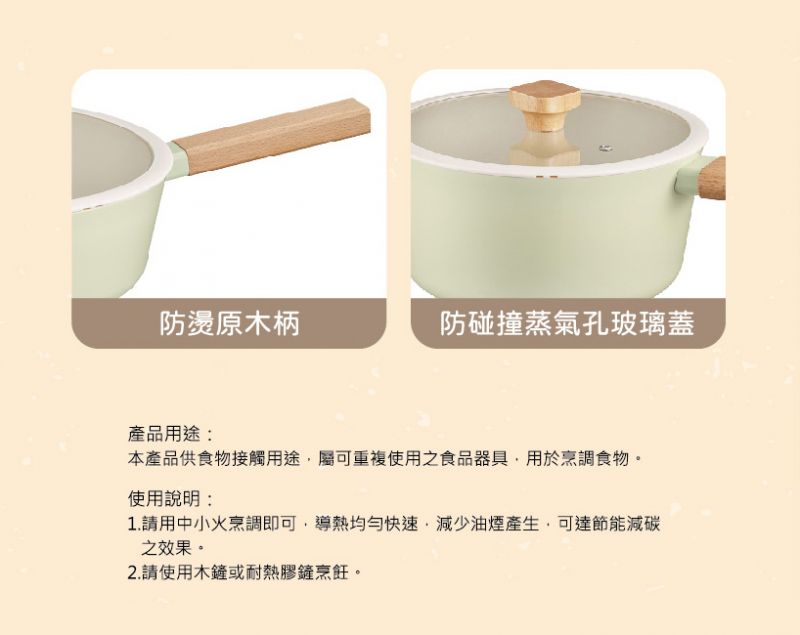 防燙原木柄

防碰撞蒸氣孔玻璃蓋

產品用途：
本產品供食物接觸用途，屬可重複使用之食品器具，用於烹調食物。

使用說明：
1.請用中小火烹調即可，導熱均勻快速，減少油煙產生，可達節能減碳之效果。
2.請使用木鏟或耐熱膠鏟烹飪。