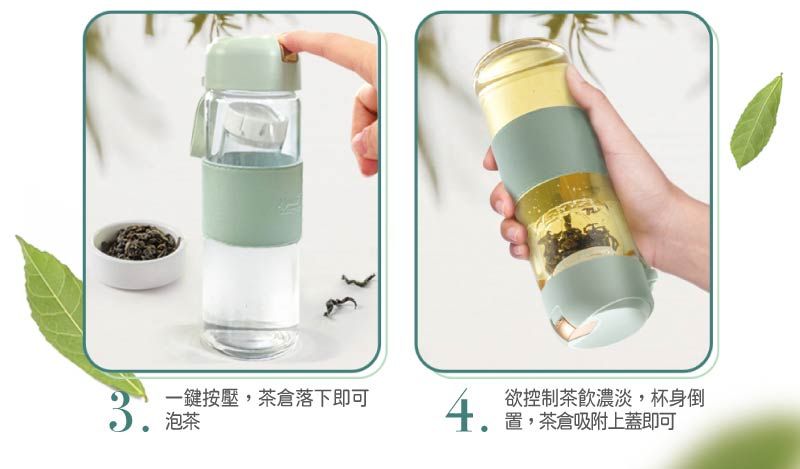 3. 一鍵按壓，茶倉落下即可泡茶

4. 欲控制茶飲濃淡，杯身倒置，茶倉吸附上蓋即可