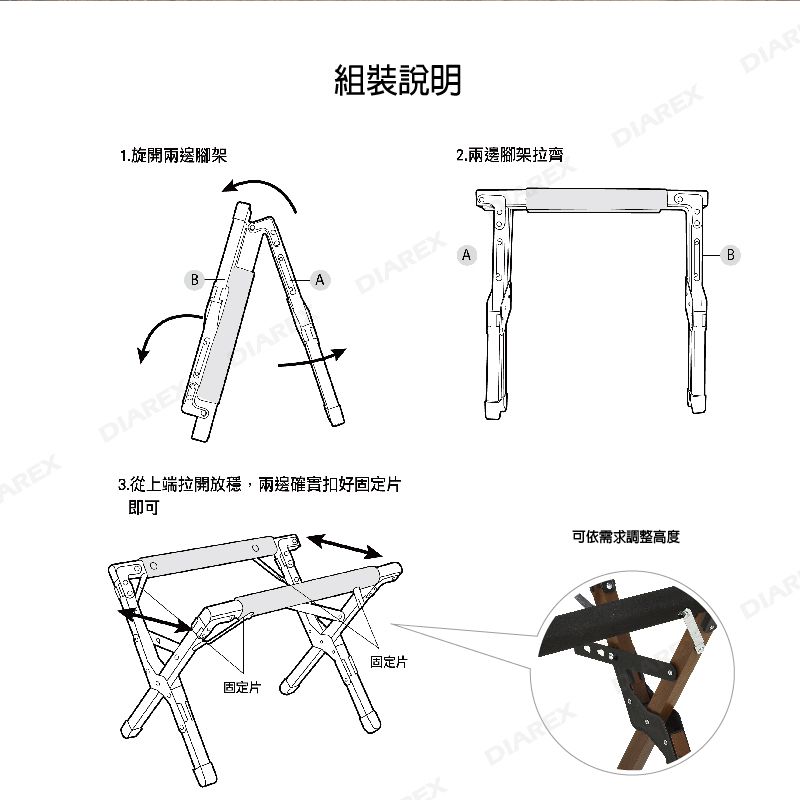 組裝說明

1.旋開兩邊腳架

B
A

2.兩邊腳架拉齊

A
B

3.從上端拉開放穩，兩邊確實扣好固定片即可

固定片
固定片

可依需求調整高度

DIAREX