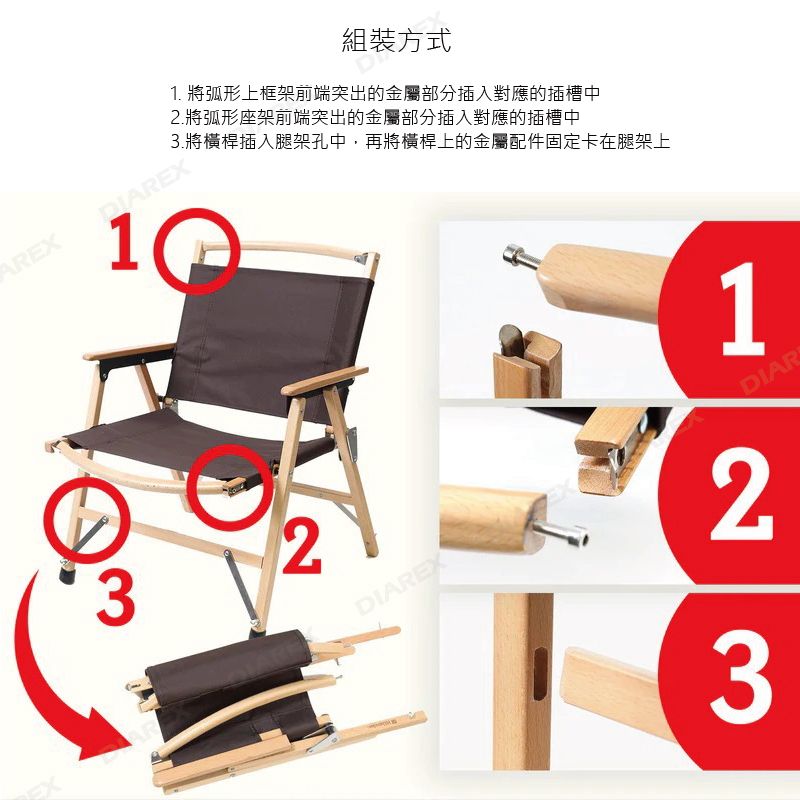 組裝方式

1. 將弧形上框架前端突出的金屬部分插入對應的插槽中
2.將弧形座架前端突出的金屬部分插入對應的插槽中
3.將橫桿插入腿架孔中，再將橫桿上的金屬配件固定卡在腿架上

DIAREX

1

2

3

1

2

3