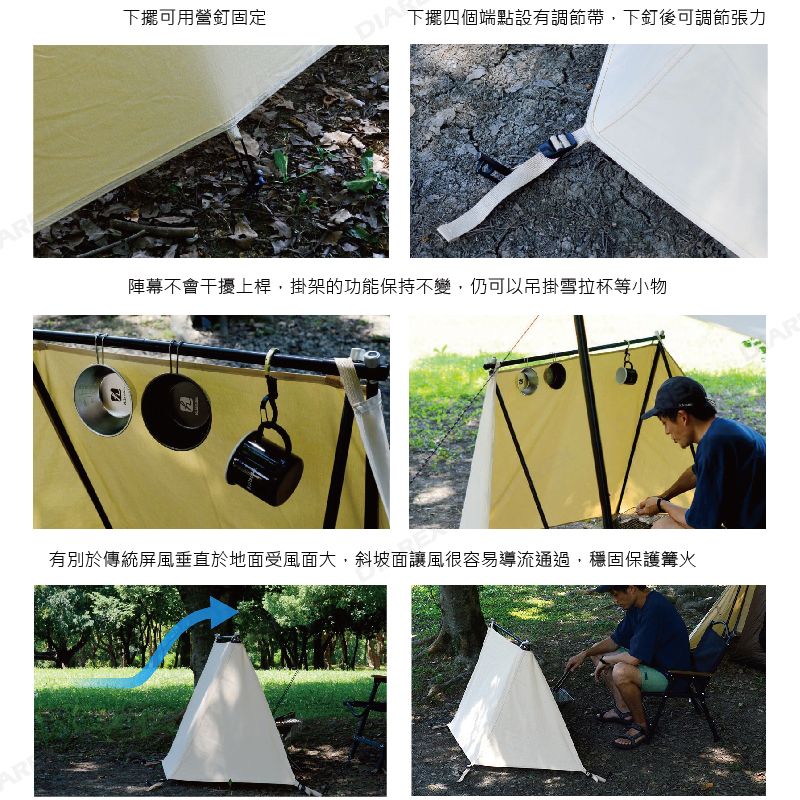 下擺可用營釘固定

下擺四個端點設有調節帶，下釘後可調節張力

陣幕不會干擾上桿，掛架的功能保持不變，仍可以吊掛雪拉杯等小物

有別於傳統屏風垂直於地面受風面大，斜坡面讓風很容易導流通過，穩固保護篝火