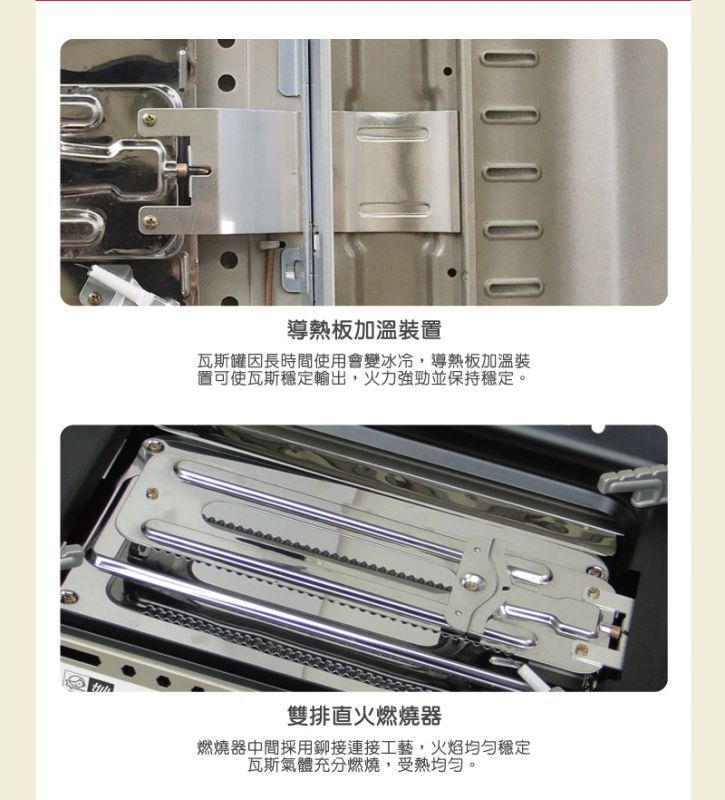 導熱板加溫裝置

瓦斯罐因長時間使用會變冰冷，導熱板加溫裝置可使瓦斯穩定輸出，火力強勁並保持穩定。

雙排直火燃燒器

燃燒器中間採用鉚接連接工藝，火焰均勻穩定瓦斯氣體充分燃燒，受熱均勻。