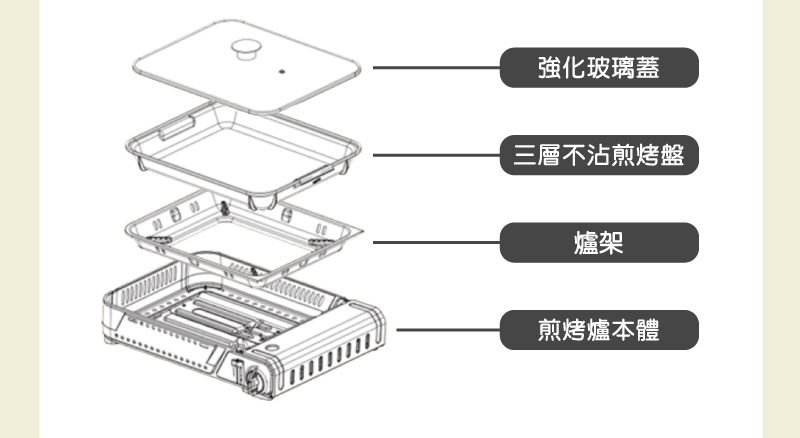 強化玻璃蓋

三層不沾煎烤盤

爐架

煎烤爐本體