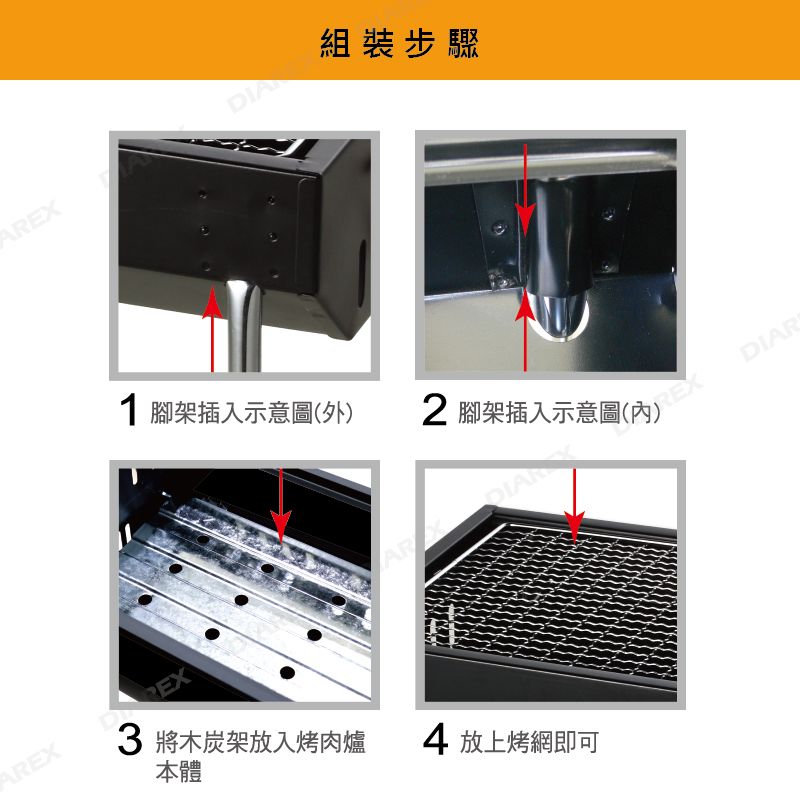 組裝步驟

DIAREX

1 腳架插入示意圖(外)

2 腳架插入示意圖(內)

3 將木炭架放入烤肉爐本體

4 放上烤網即可